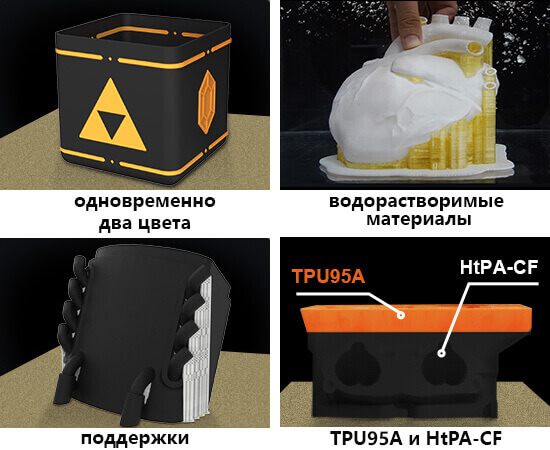 одновременно два цвета

водорастворимые материалы

TPU95A

HtPA-CF

поддержки

TPU95A и HtPA-CF